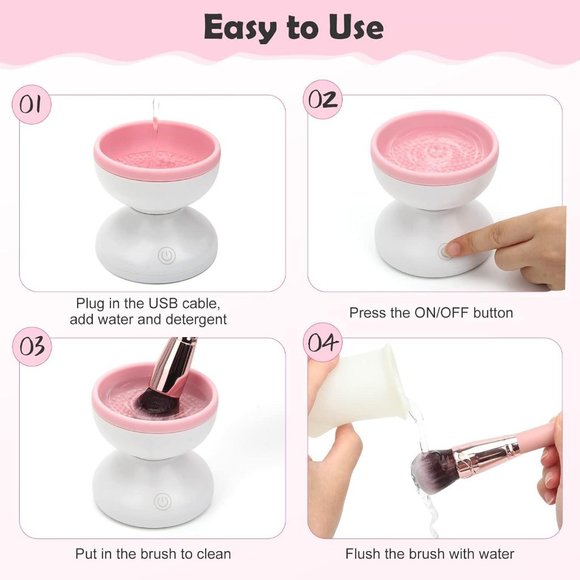 Easy to Use

01

Plug in the USB cable, add water and detergent

02

Press the ON/OFF button

03

Put in the brush to clean

04

Flush the brush with water